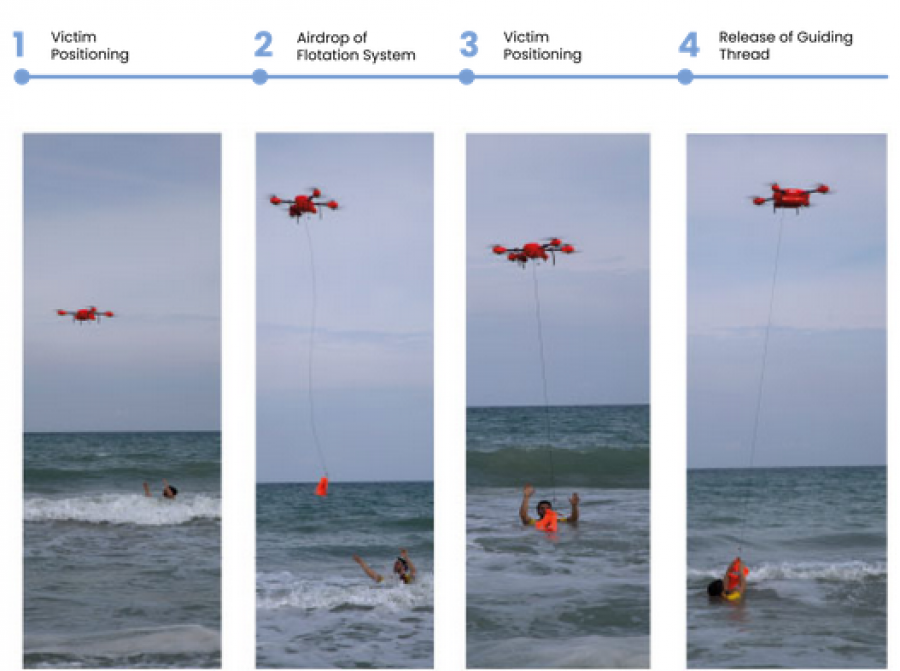 1 Victim Positioning

2 Airdrop of Flotation System

3 Victim Positioning

4 Release of Guiding Thread